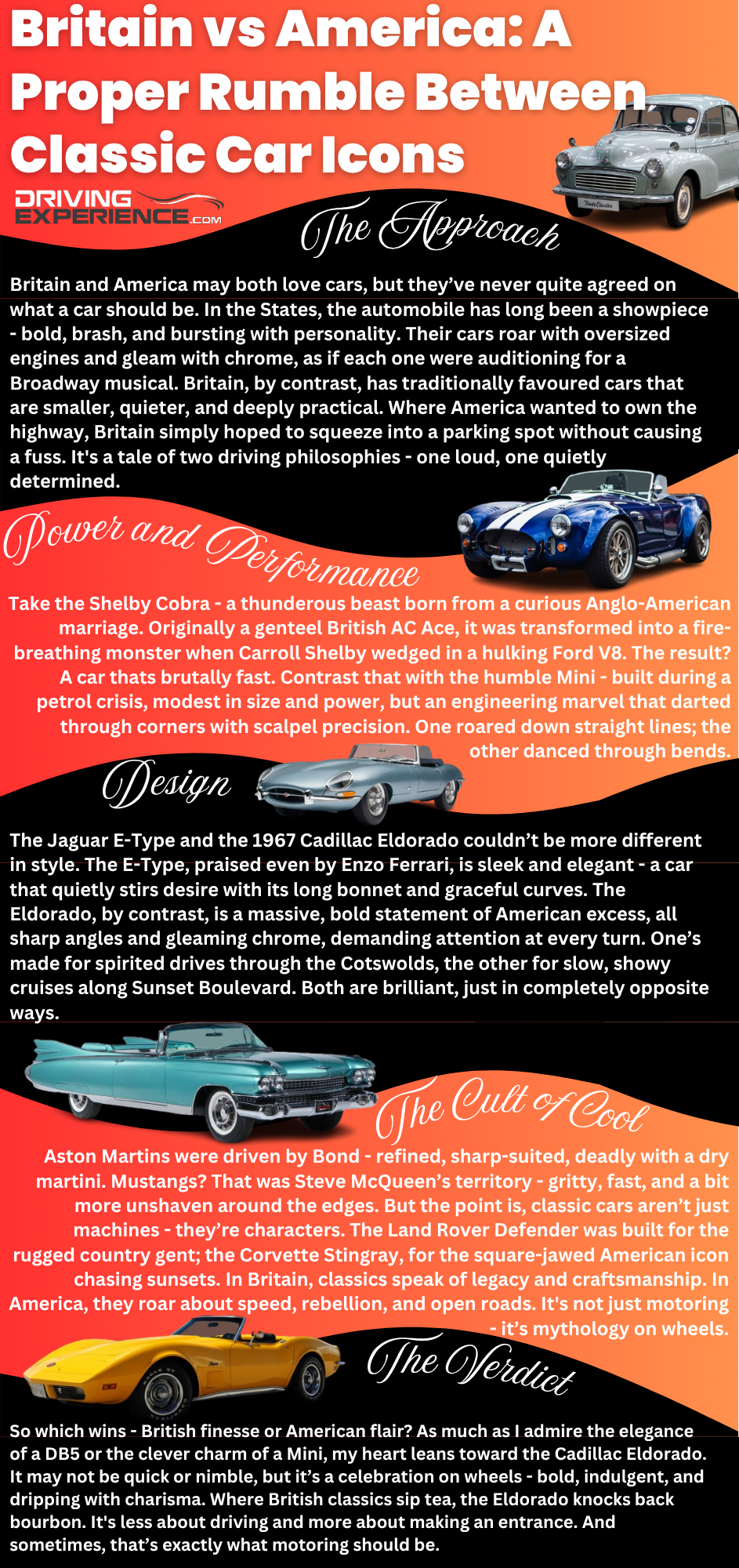 Britain vs America: A Proper Rumble Between Classic Car Icons

DRIVING EXPERIENCE.COM

The Approach

Britain and America may both love cars, but they've never quite agreed on what a car should be. In the States, the automobile has long been a showpiece - bold, brash, and bursting with personality. Their cars roar with oversized engines and gleam with chrome, as if each one were auditioning for a Broadway musical. Britain, by contrast, has traditionally favoured cars that are smaller, quieter, and deeply practical. Where America wanted to own the highway, Britain simply hoped to squeeze into a parking spot without causing a fuss. It's a tale of two driving philosophies - one loud, one quietly determined.

Power and Performance

Take the Shelby Cobra - a thunderous beast born from a curious Anglo-American marriage. Originally a genteel British AC Ace, it was transformed into a fire-breathing monster when Carroll Shelby wedged in a hulking Ford V8. The result? A car thats brutally fast. Contrast that with the humble Mini - built during a petrol crisis, modest in size and power, but an engineering marvel that darted through corners with scalpel precision. One roared down straight lines; the other danced through bends.

Design

The Jaguar E-Type and the 1967 Cadillac Eldorado couldn't be more different in style. The E-Type, praised even by Enzo Ferrari, is sleek and elegant - a car that quietly stirs desire with its long bonnet and graceful curves. The Eldorado, by contrast, is a massive, bold statement of American excess, all sharp angles and gleaming chrome, demanding attention at every turn. One's made for spirited drives through the Cotswolds, the other for slow, showy cruises along Sunset Boulevard. Both are brilliant, just in completely opposite ways.

The Cult of Cool

Aston Martins were driven by Bond - refined, sharp-suited, deadly with a dry martini. Mustangs? That was Steve McQueen's territory - gritty, fast, and a bit more unshaven around the edges. But the point is, classic cars aren't just machines - they're characters. The Land Rover Defender was built for the rugged country gent; the Corvette Stingray, for the square-jawed American icon chasing sunsets. In Britain, classics speak of legacy and craftsmanship. In America, they roar about speed, rebellion, and open roads. It's not just motoring - it's mythology on wheels.

The Verdict

So which wins - British finesse or American flair? As much as I admire the elegance of a DB5 or the clever charm of a Mini, my heart leans toward the Cadillac Eldorado. It may not be quick or nimble, but it's a celebration on wheels - bold, indulgent, and dripping with charisma. Where British classics sip tea, the Eldorado knocks back bourbon. It's less about driving and more about making an entrance. And sometimes, that's exactly what motoring should be.